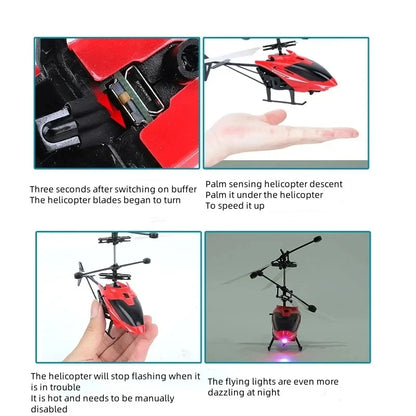 Three seconds after switching on buffer
The helicopter blades began to turn

Palm sensing helicopter descent
Palm it under the helicopter
To speed it up

The helicopter will stop flashing when it is in trouble
It is hot and needs to be manually disabled

The flying lights are even more dazzling at night